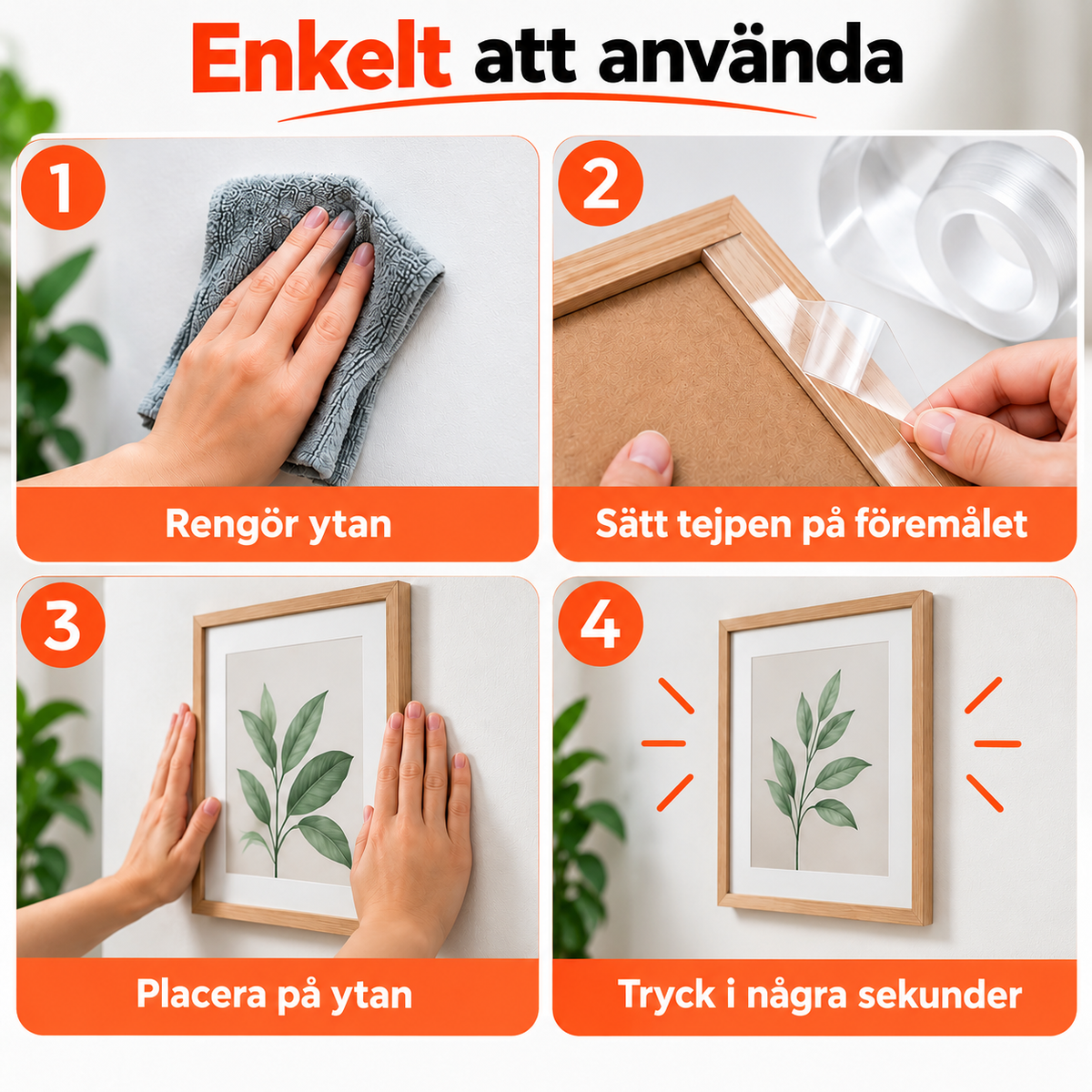 Enkelt att använda

1
Rengör ytan

2
Sätt tejpen på föremålet

3
Placera på ytan

4
Tryck i några sekunder